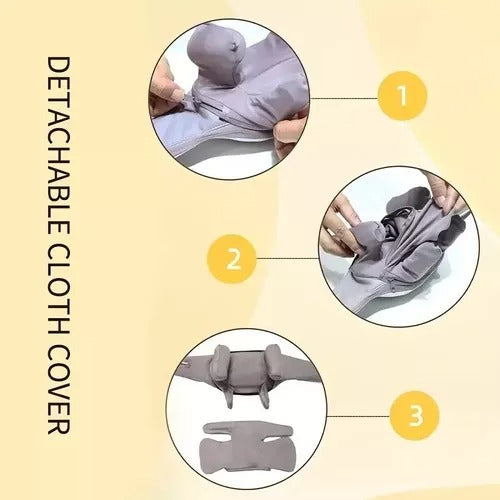 DETACHABLE CLOTH COVER

1

2

3