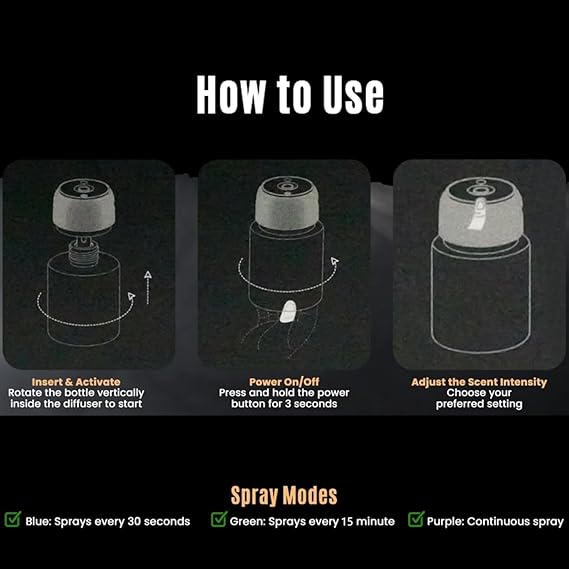 How to Use

Insert & Activate
Rotate the bottle vertically inside the diffuser to start

Power On/Off
Press and hold the power button for 3 seconds

Adjust the Scent Intensity
Choose your preferred setting

Spray Modes

Blue: Sprays every 30 seconds

Green: Sprays every 15 minute

Purple: Continuous spray